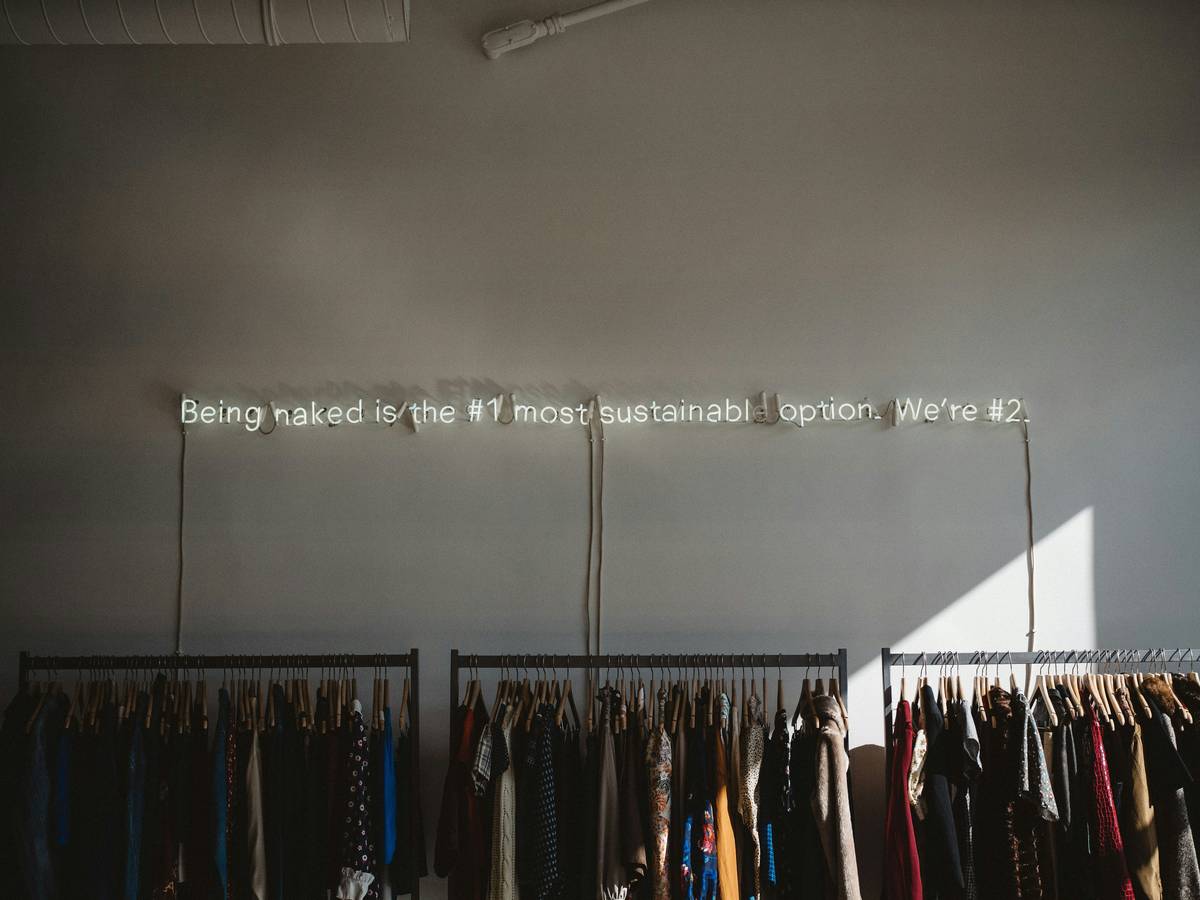 Being naked is the #1 most sustainable option. We're #2.